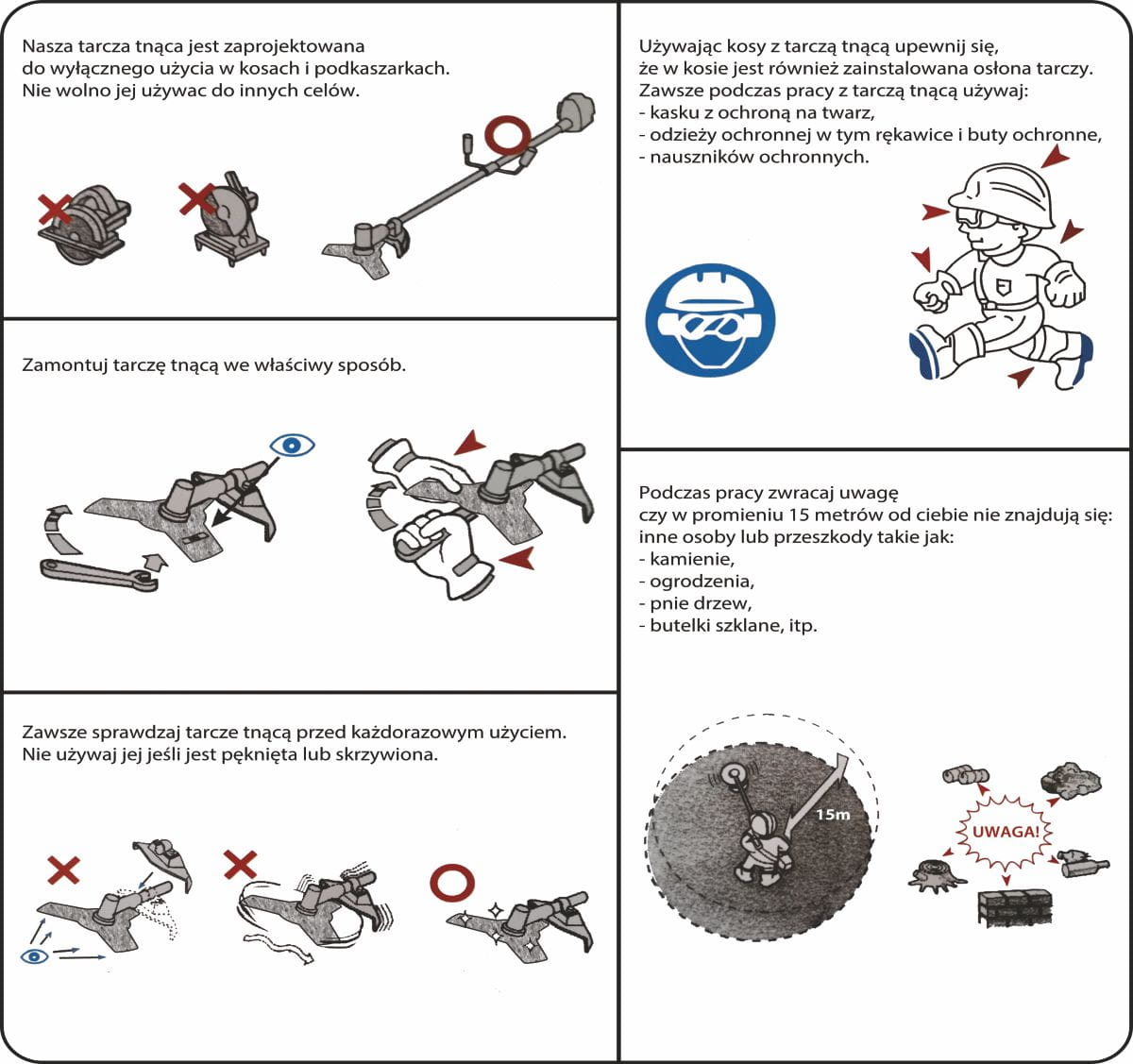 Nasza tarcza tnąca jest zaprojektowana do wyłącznego użycia w kosach i podkaszarkach. Nie wolno jej używac do innych celów.

Zamontuj tarczę tnącą we właściwy sposób.

Zawsze sprawdzaj tarcze tnącą przed każdorazowym użyciem. Nie używaj jej jeśli jest pęknięta lub skrzywiona.

Używając kosy z tarczą tnącą upewnij się, że w kosie jest również zainstalowana osłona tarczy. Zawsze podczas pracy z tarczą tnącą używaj:
- kasku z ochroną na twarz,
- odzieży ochronnej w tym rękawice i buty ochronne,
- nauszników ochronnych.

Podczas pracy zwracaj uwagę czy w promieniu 15 metrów od ciebie nie znajdują się: inne osoby lub przeszkody takie jak:
- kamienie,
- ogrodzenia,
- pnie drzew,
- butelki szklane, itp.

15m

UWAGA!