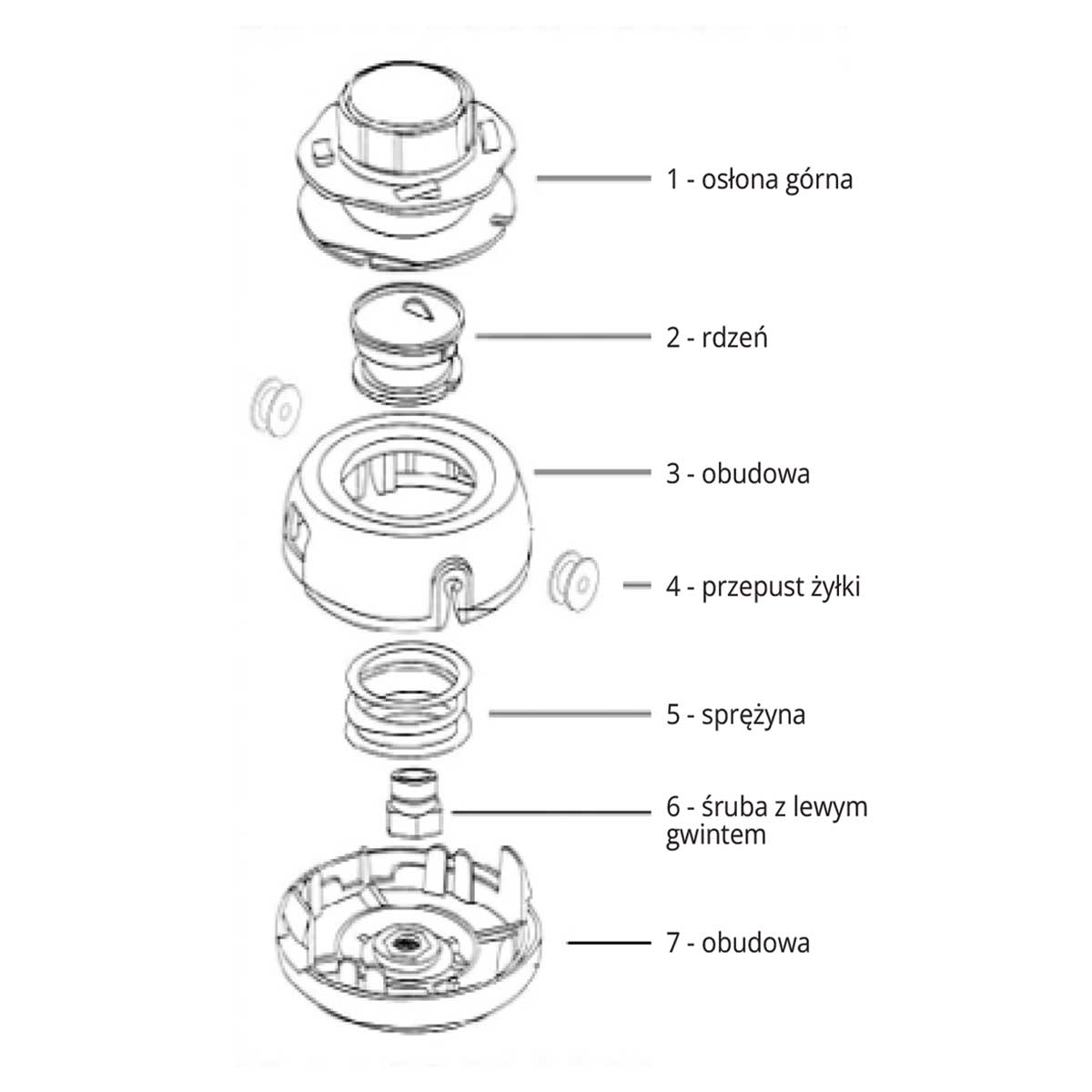 1 - osłona górna

2 - rdzeń

3 - obudowa

4 - przepust żyłki

5 - sprężyna

6 - śruba z lewym gwintem

7 - obudowa